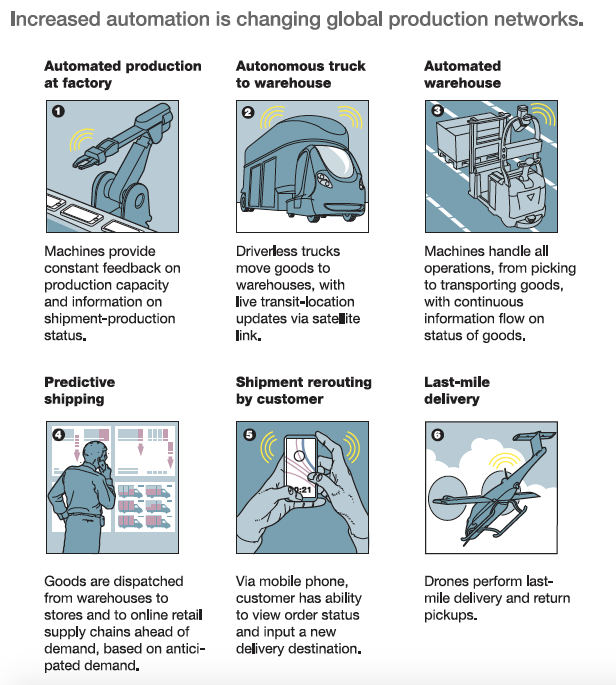 Increased automation is changing global production networks.

Automated production at factory

1

Machines provide constant feedback on production capacity and information on shipment-production status.

Autonomous truck to warehouse

2

Driverless trucks move goods to warehouses, with live transit-location updates via satellite link.

Automated warehouse

3

Machines handle all operations, from picking to transporting goods, with continuous information flow on status of goods.

Predictive shipping

4

Goods are dispatched from warehouses to stores and to online retail supply chains ahead of demand, based on anticipated demand.

Shipment rerouting by customer

5

0:21

Via mobile phone, customer has ability to view order status and input a new delivery destination.

Last-mile delivery

6

Drones perform last-mile delivery and return pickups.